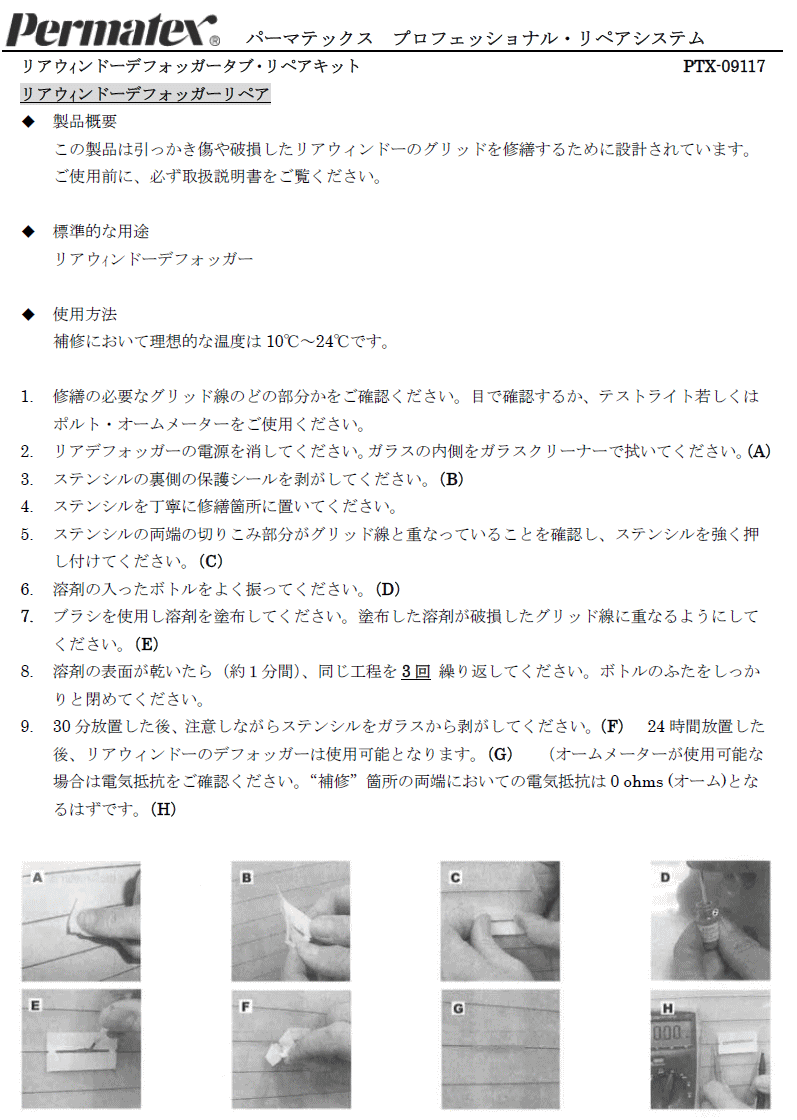 Permatex® パーマテックス プロフェッショナル・リペアシステム

リアウィンドーデフォッガータブ・リペアキット PTX-09117

リアウィンドーデフォッガーリペア

◆ 製品概要
この製品は引っかき傷や破損したリアウィンドーのグリッドを修繕するために設計されています。ご使用前に、必ず取扱説明書をご覧ください。

◆ 標準的な用途
リアウィンドーデフォッガー

◆ 使用方法
補修において理想的な温度は 10℃～24℃です。

1. 修繕の必要なグリッド線のどの部分かをご確認ください。目で確認するか、テストライト若しくはボルト・オームメーターをご使用ください。
2. リアデフォッガーの電源を消してください。ガラスの内側をガラスクリーナーで拭いてください。(A)
3. ステンシルの裏側の保護シールを剥がしてください。(B)
4. ステンシルを丁寧に修繕箇所に置いてください。
5. ステンシルの両端の切りこみ部分がグリッド線と重なっていることを確認し、ステンシルを強く押し付けてください。(C)
6. 溶剤の入ったボトルをよく振ってください。(D)
7. ブラシを使用し溶剤を塗布してください。塗布した溶剤が破損したグリッド線に重なるようにしてください。(E)
8. 溶剤の表面が乾いたら（約 1 分間)、同じ工程を 3 回 繰り返してください。ボトルのふたをしっかりと閉めてください。
9. 30 分放置した後、注意しながらステンシルをガラスから剥がしてください。(F) 24 時間放置した後、リアウィンドーのデフォッガーは使用可能となります。(G) （オームメーターが使用可能な場合は電気抵抗をご確認ください。“補修”箇所の両端においての電気抵抗は 0 ohms (オーム)となるはずです。(H)

A B C D
E F G H